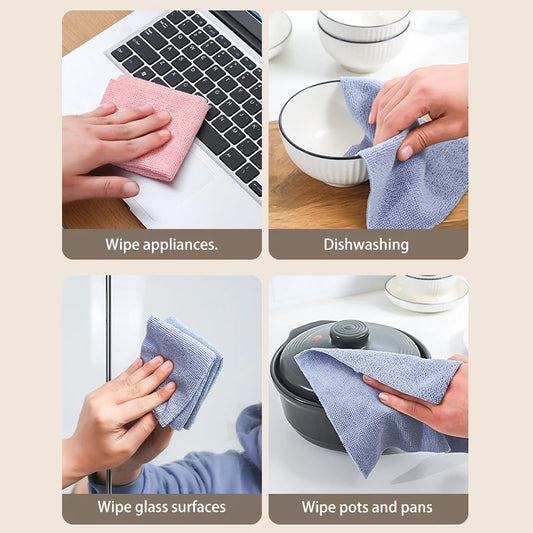 Wipe appliances.

Dishwashing

Wipe glass surfaces

Wipe pots and pans