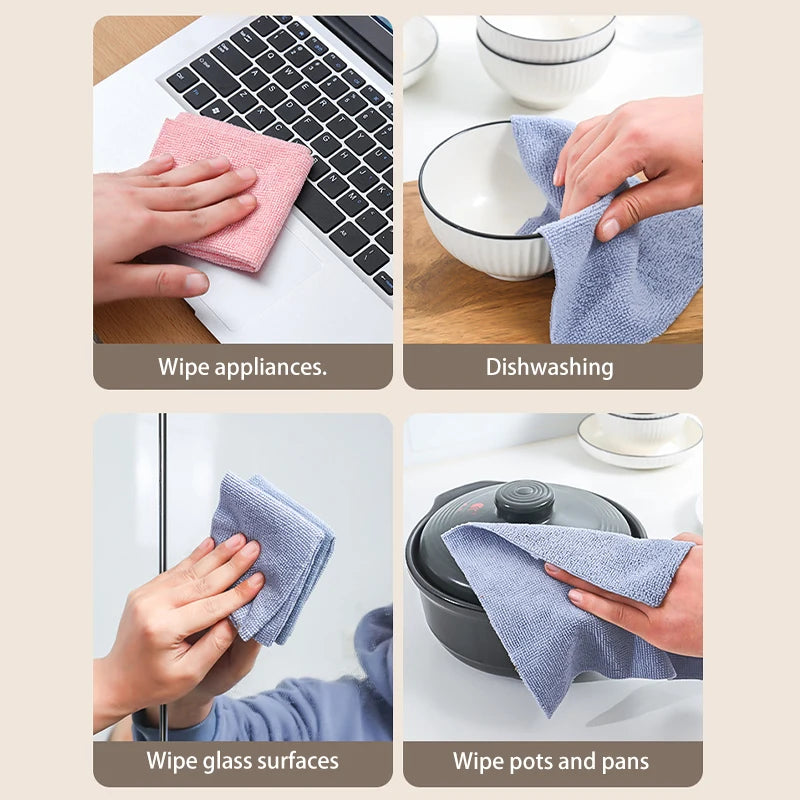 Wipe appliances.

Dishwashing

Wipe glass surfaces

Wipe pots and pans