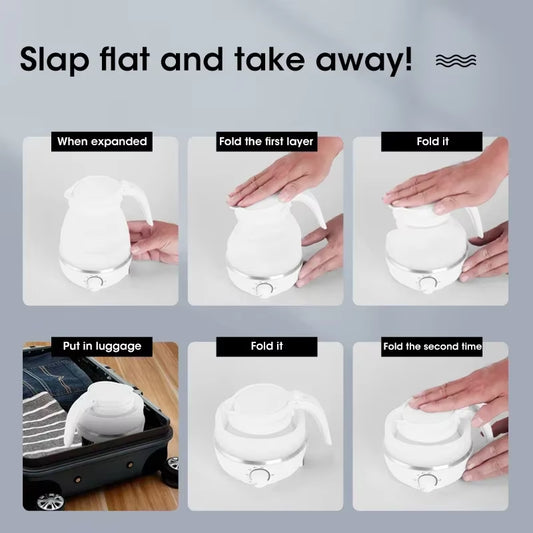 Slap flat and take away!

When expanded

Fold the first layer

Fold it

Put in luggage

Fold it

Fold the second time